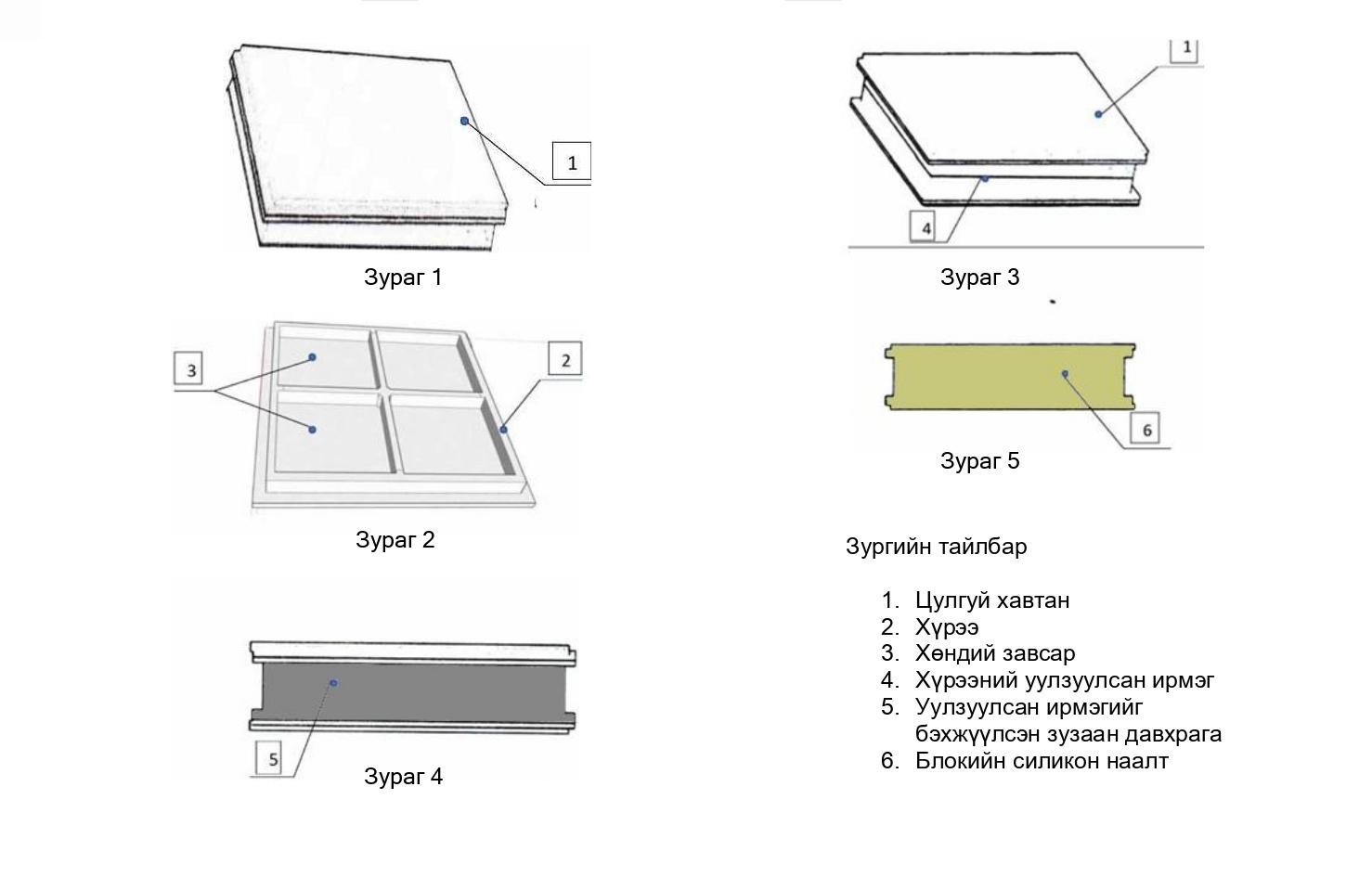 1

Зураг 1

3

2

Зураг 2

5

Зураг 4

1

4

Зураг 3

6

Зураг 5

Зургийн тайлбар

1. Цулгуй хавтан
2. Хүрээ
3. Хөндий завсар
4. Хүрээний уулзуулсан ирмэг
5. Уулзуулсан ирмэгийг бэхжүүлсэн зузаан давхрага
6. Блокийн силикон наалт