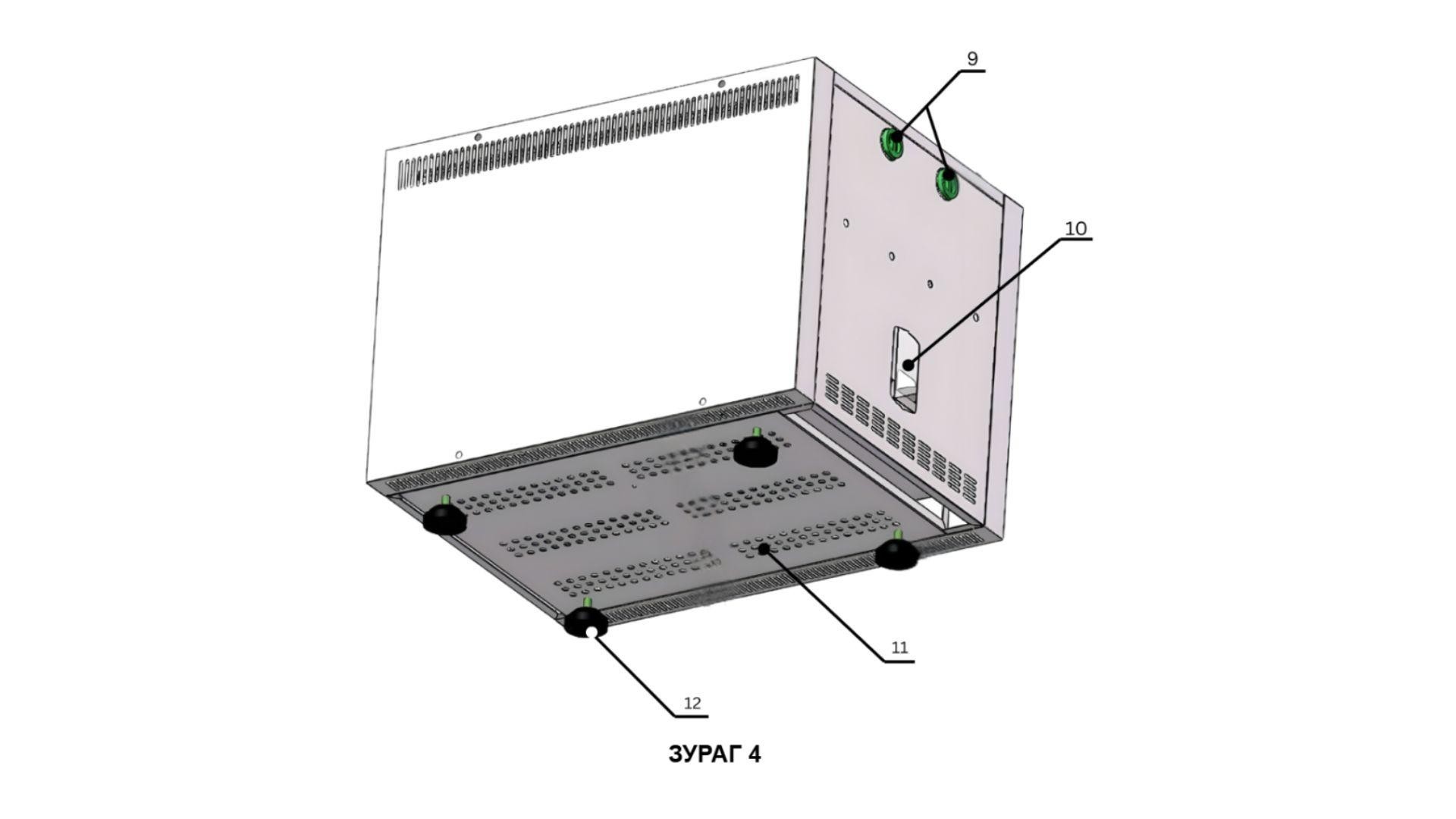 9

10

11

12

ЗУРАГ 4